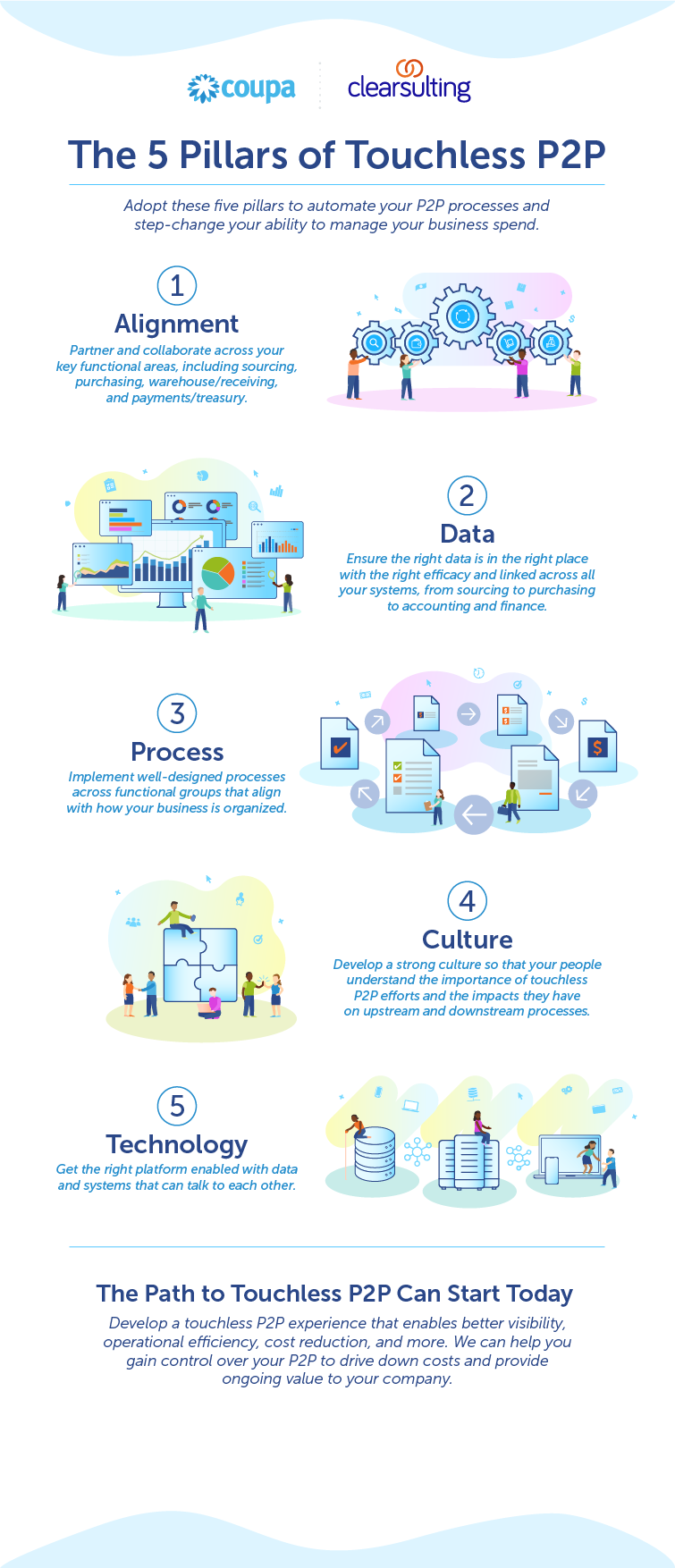 coupa clearsulting

The 5 Pillars of Touchless P2P

Adopt these five pillars to automate your P2P processes and step-change your ability to manage your business spend.

1
Alignment
Partner and collaborate across your key functional areas, including sourcing, purchasing, warehouse/receiving, and payments/treasury.

2
Data
Ensure the right data is in the right place with the right efficacy and linked across all your systems, from sourcing to purchasing to accounting and finance.

3
Process
Implement well-designed processes across functional groups that align with how your business is organized.

4
Culture
Develop a strong culture so that your people understand the importance of touchless P2P efforts and the impacts they have on upstream and downstream processes.

5
Technology
Get the right platform enabled with data and systems that can talk to each other.

The Path to Touchless P2P Can Start Today
Develop a touchless P2P experience that enables better visibility, operational efficiency, cost reduction, and more. We can help you gain control over your P2P to drive down costs and provide ongoing value to your company.